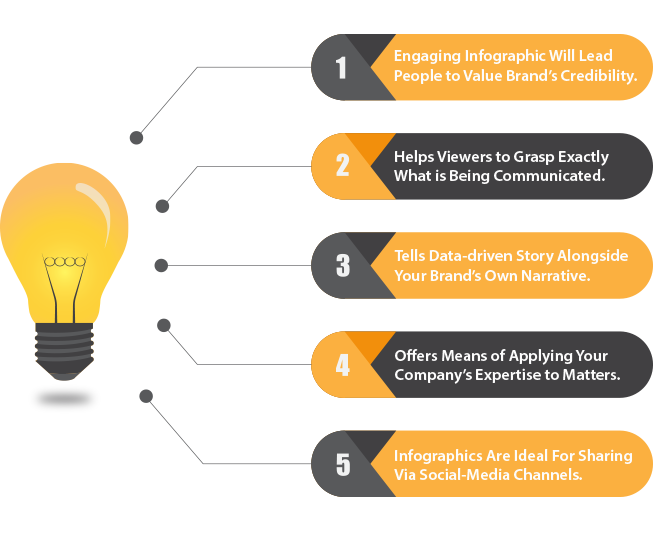 1
Engaging Infographic Will Lead People to Value Brand's Credibility.

2
Helps Viewers to Grasp Exactly What is Being Communicated.

3
Tells Data-driven Story Alongside Your Brand's Own Narrative.

4
Offers Means of Applying Your Company's Expertise to Matters.

5
Infographics Are Ideal For Sharing Via Social-Media Channels.